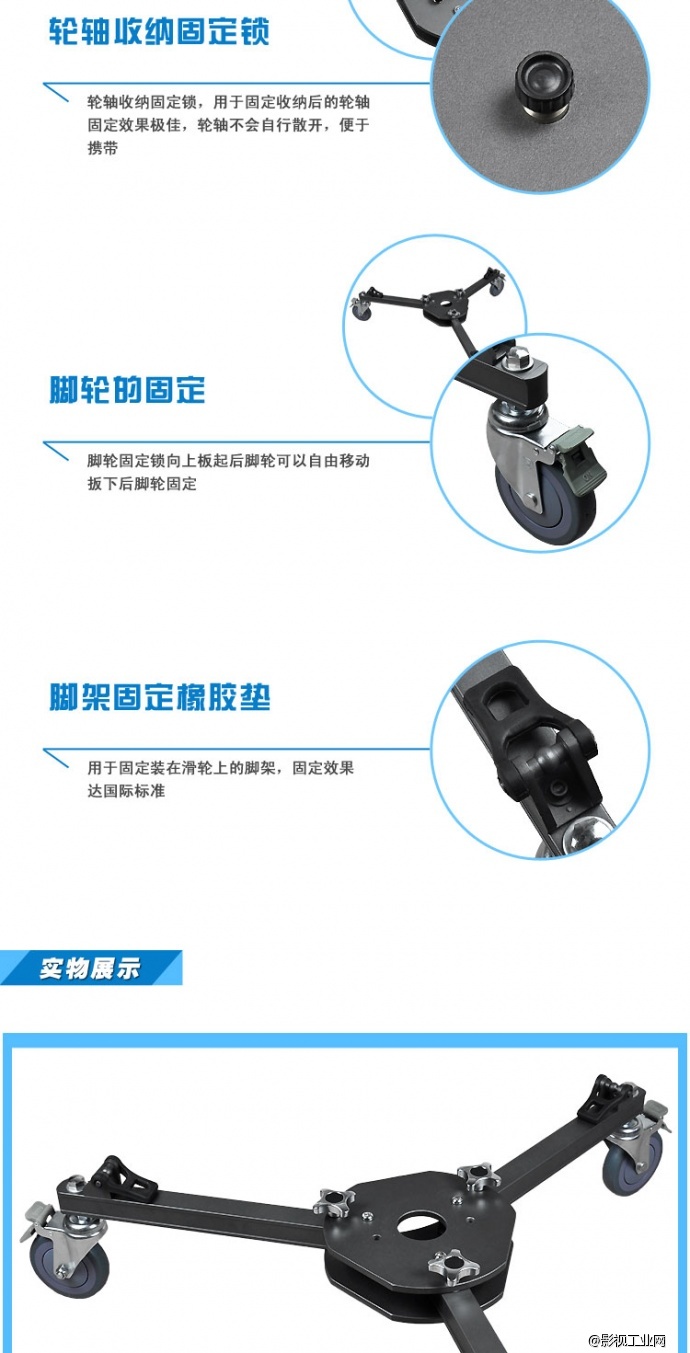 轮轴收纳固定锁

轮轴收纳固定锁，用于固定收纳后的轮轴固定效果极佳，轮轴不会自行散开，便于携带

脚轮的固定

脚轮固定锁向上板起后脚轮可以自由移动扳下后脚轮固定

脚架固定橡胶垫

用于固定装在滑轮上的脚架，固定效果达国际标准

实物展示

@影视工业网