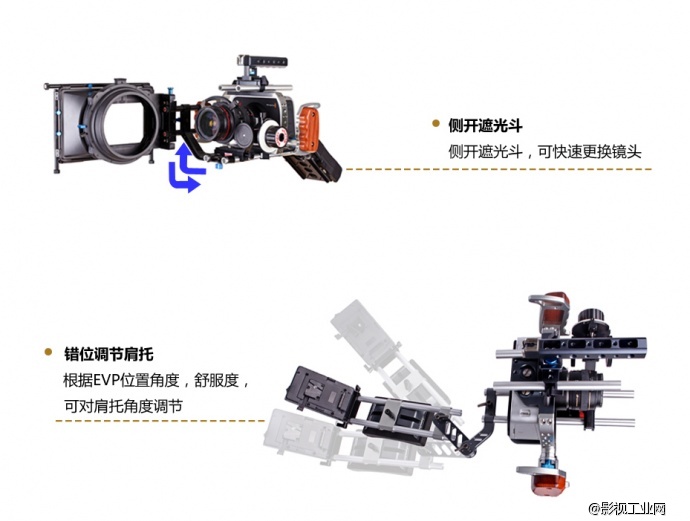 侧开遮光斗
侧开遮光斗，可快速更换镜头

错位调节肩托
根据EVP位置角度，舒服度，可对肩托角度调节

@影视工业网