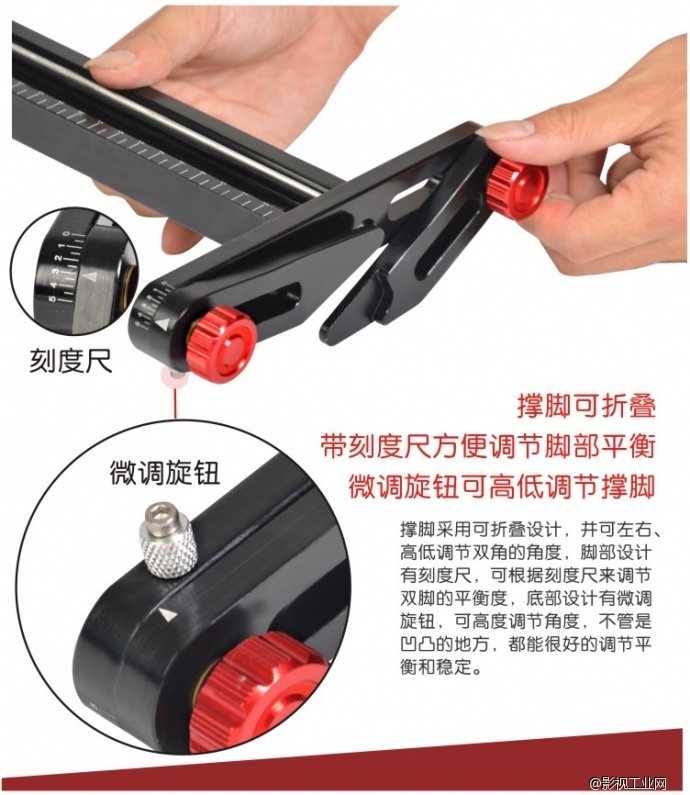 5 4 3 2 1 0

刻度尺

撑脚可折叠
带刻度尺方便调节脚部平衡
微调旋钮可高低调节撑脚

微调旋钮

撑脚采用可折叠设计，并可左右、高低调节双角的角度，脚部设计有刻度尺，可根据刻度尺来调节双脚的平衡度，底部设计有微调旋钮，可高度调节角度，不管是凹凸的地方，都能很好的调节平衡和稳定。

@影视工业网