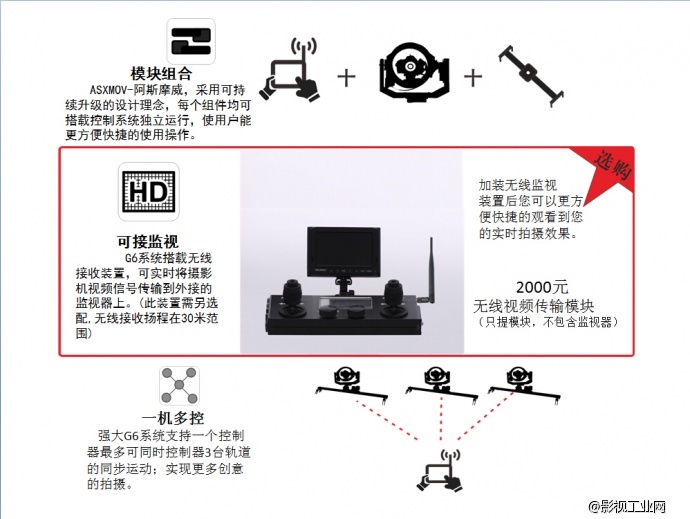 模块组合
ASXMOV-阿斯摩威，采用可持续升级的设计理念，每个组件均可搭载控制系统独立运行，使用户能更方便快捷的使用操作。

+ +

HD

可接监视
G6系统搭载无线接收装置，可实时将摄影机视频信号传输到外接的监视器上。（此装置需另选配，无线接收扬程在30米范围）

选购

加装无线监视装置后您可以更方便快捷的观看到您的实时拍摄效果。

2000元
无线视频传输模块
（只提模块，不包含监视器）

一机多控
强大G6系统支持一个控制器最多可同时控制器3台轨道的同步运动；实现更多创意的拍摄。

@影视工业网