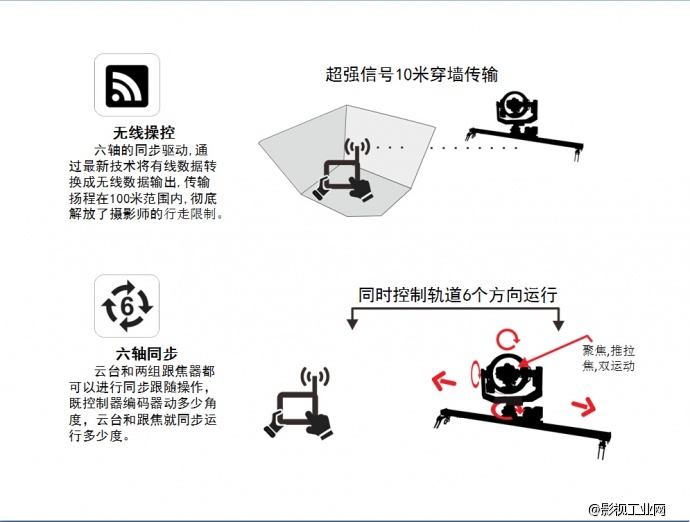 无线操控

六轴的同步驱动，通过最新技术将有线数据转换成无线数据输出，传输扬程在100米范围内，彻底解放了摄影师的行走限制。

超强信号10米穿墙传输

6

六轴同步

云台和两组跟焦器都可以进行同步跟随操作，既控制器编码器动多少角度，云台和跟焦就同步运行多少度。

同时控制轨道6个方向运行

聚焦，推拉焦，双运动

@影视工业网