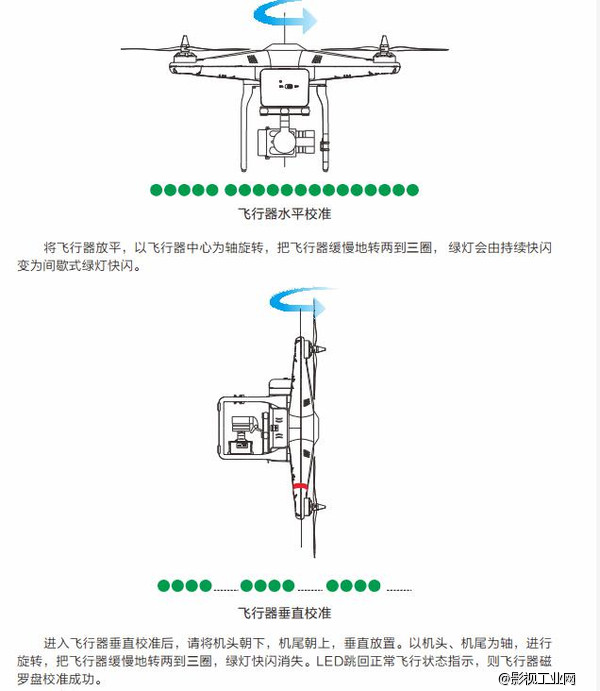 飞行器水平校准

将飞行器放平，以飞行器中心为轴旋转，把飞行器缓慢地转两到三圈，绿灯会由持续快闪变为间歇式绿灯快闪。

飞行器垂直校准

进入飞行器垂直校准后，请将机头朝下，机尾朝上，垂直放置。以机头、机尾为轴，进行旋转，把飞行器缓慢地转两到三圈，绿灯快闪消失。LED跳回正常飞行状态指示，则飞行器磁罗盘校准成功。

@影视工业网