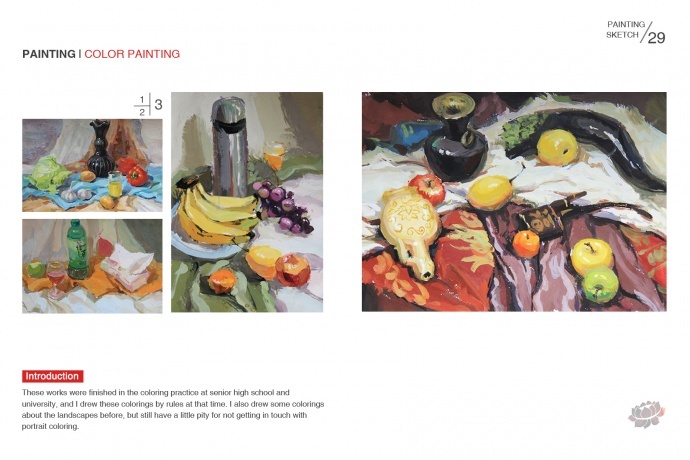 PAINTING SKETCH / 29

PAINTING | COLOR PAINTING

$\frac{1}{2}$ | 3

Introduction

These works were finished in the coloring practice at senior high school and university, and I drew these colorings by rules at that time. I also drew some colorings about the landscapes before, but still have a little pity for not getting in touch with portrait coloring.