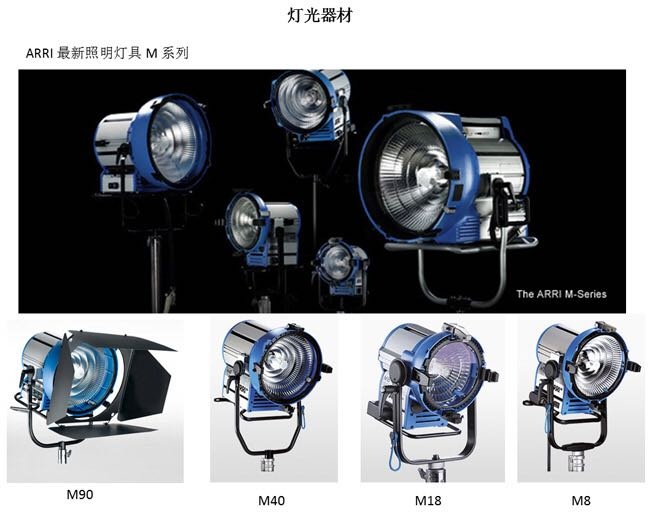 灯光器材

ARRI 最新照明灯具 M 系列

The ARRI M-Series

M90

M40

M18

M8